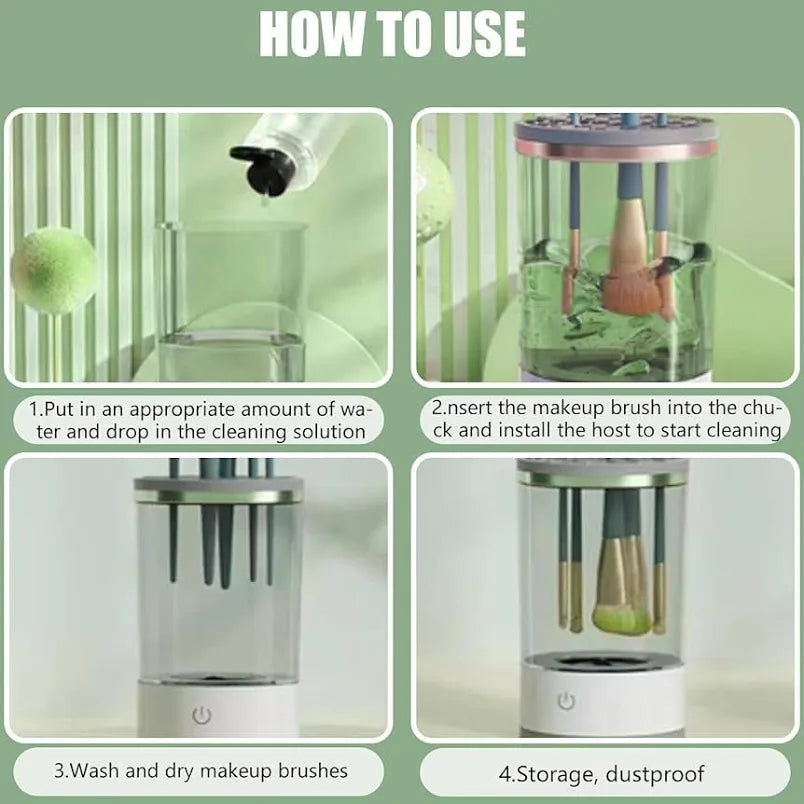 HOW TO USE

1.Put in an appropriate amount of water and drop in the cleaning solution

2.nsert the makeup brush into the chuck and install the host to start cleaning

3.Wash and dry makeup brushes

4.Storage, dustproof